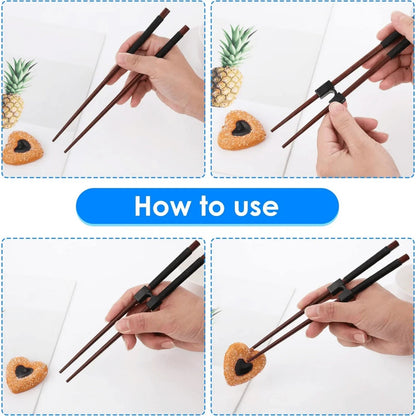 How to use