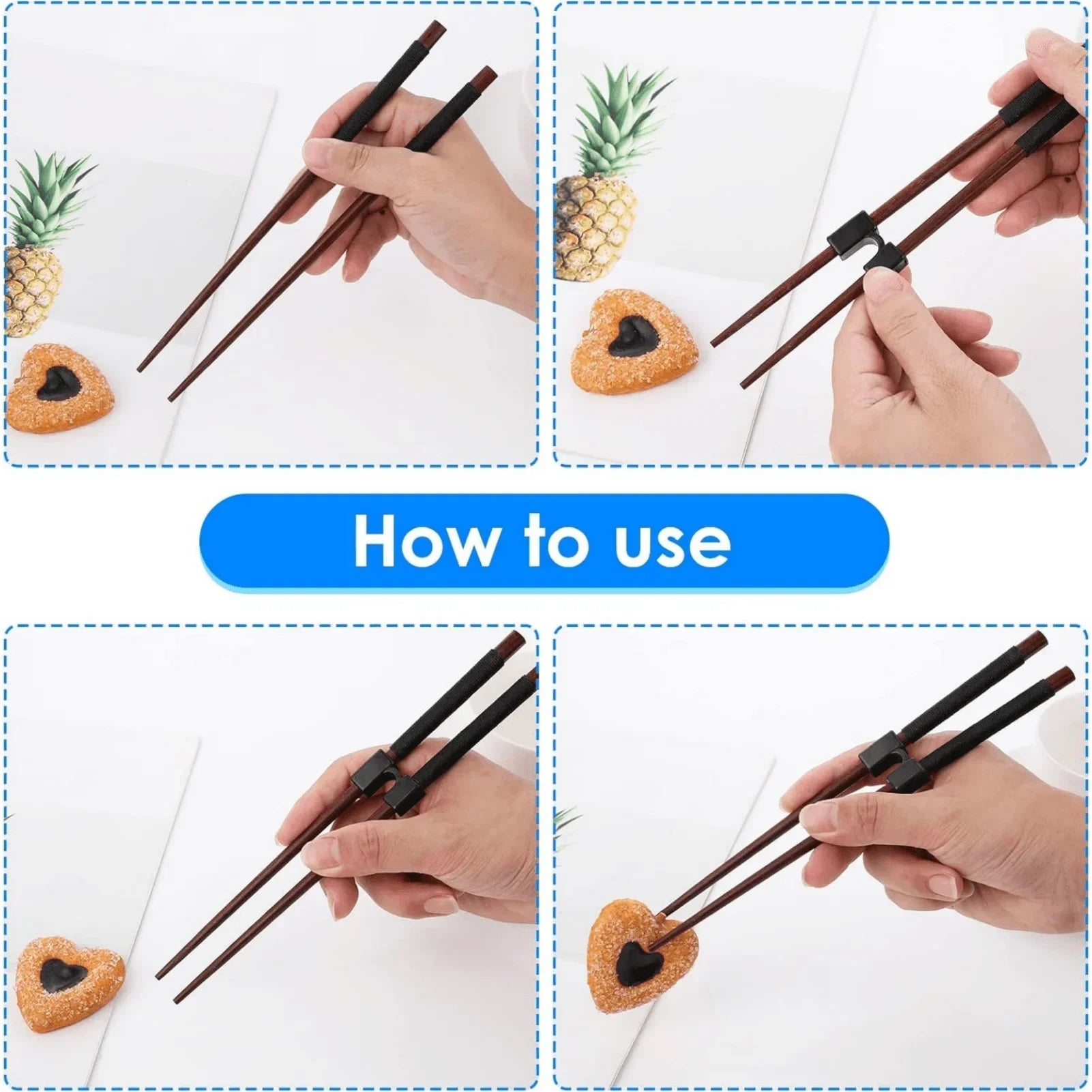 How to use